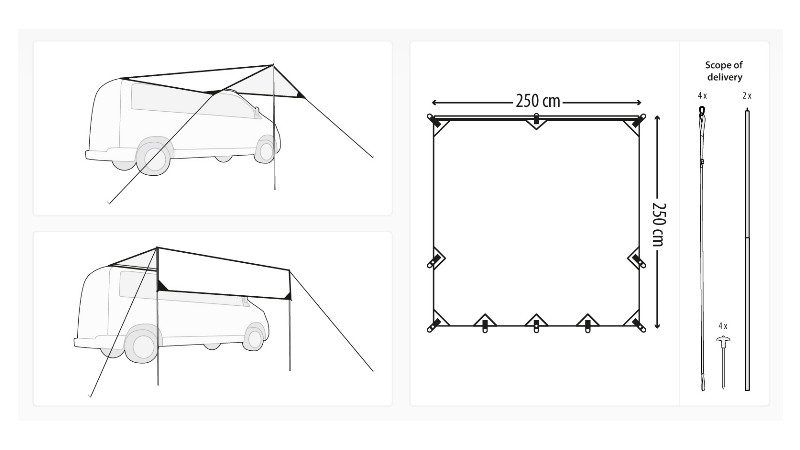 250 cm

250 cm

Scope of delivery

4 x

2 x

4 x